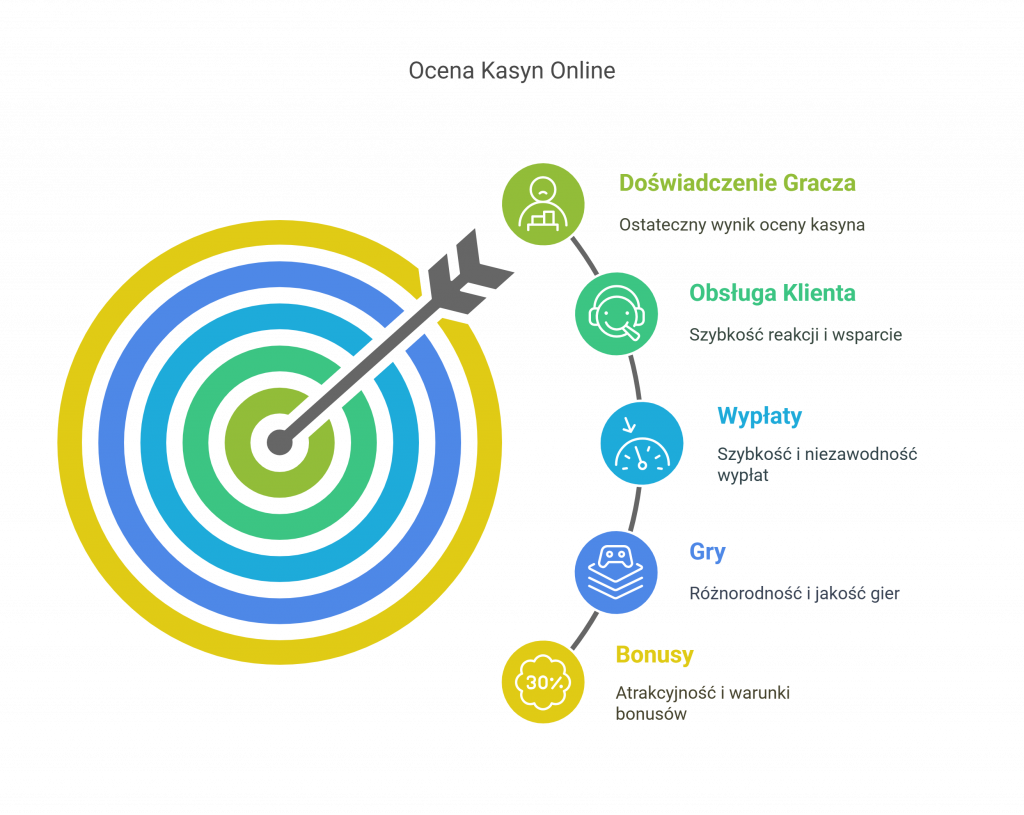 Ocena Kasyn Online

Doświadczenie Gracza

Ostateczny wynik oceny kasyna

Obsługa Klienta

Szybkość reakcji i wsparcie

Wypłaty

Szybkość i niezawodność wypłat

Gry

Różnorodność i jakość gier

30%

Bonusy

Atrakcyjność i warunki bonusów